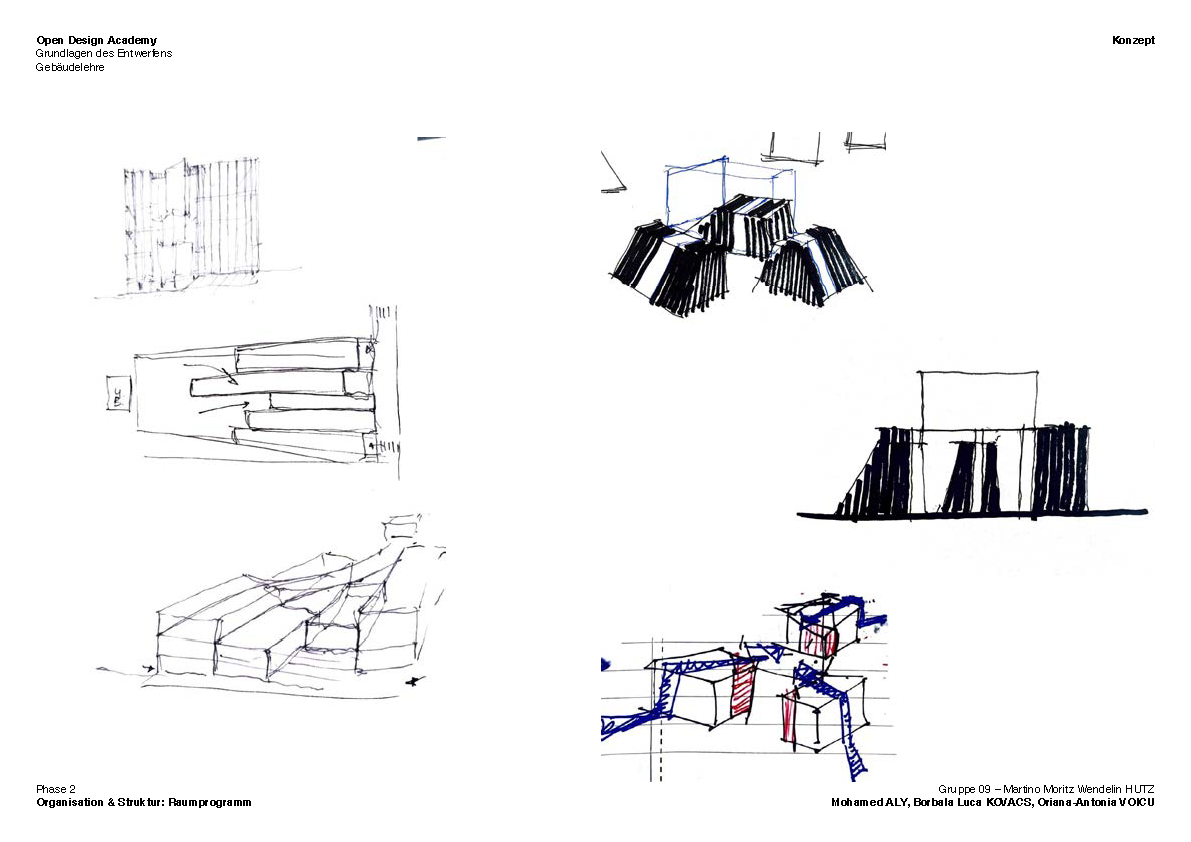 Open Design Academy
Grundlagen des Entwerfens
Gebäudelehre

Konzept

Phase 2
Organisation & Struktur: Raumprogramm

Gruppe 09 – Martino Moritz Wendelin HUTZ
Mohamed ALY, Borbala Luca KOVACS, Oriana-Antonia VOICU